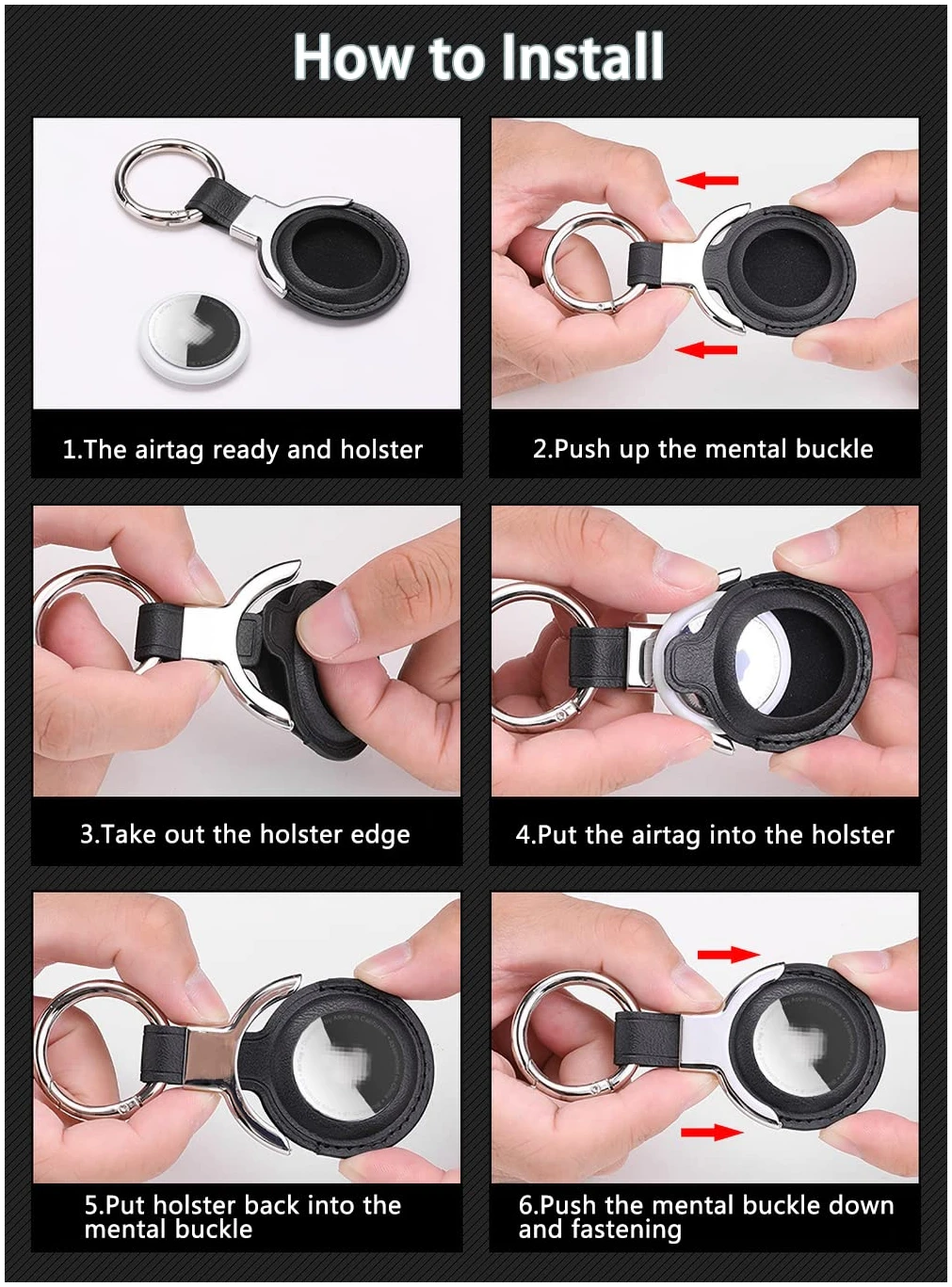 How to Install

1.The airtag ready and holster

2.Push up the mental buckle

3.Take out the holster edge

4.Put the airtag into the holster

5.Put holster back into the mental buckle

6.Push the mental buckle down and fastening